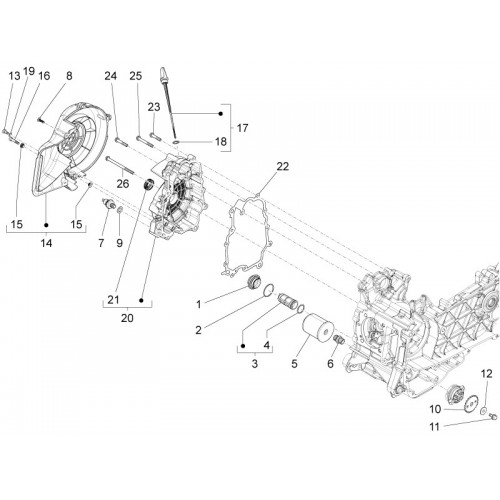 13
19
16
8
24
25
23
17
18
22
26
15
15
14
7
9
21
20
1
2
4
3
5
6
12
10
11